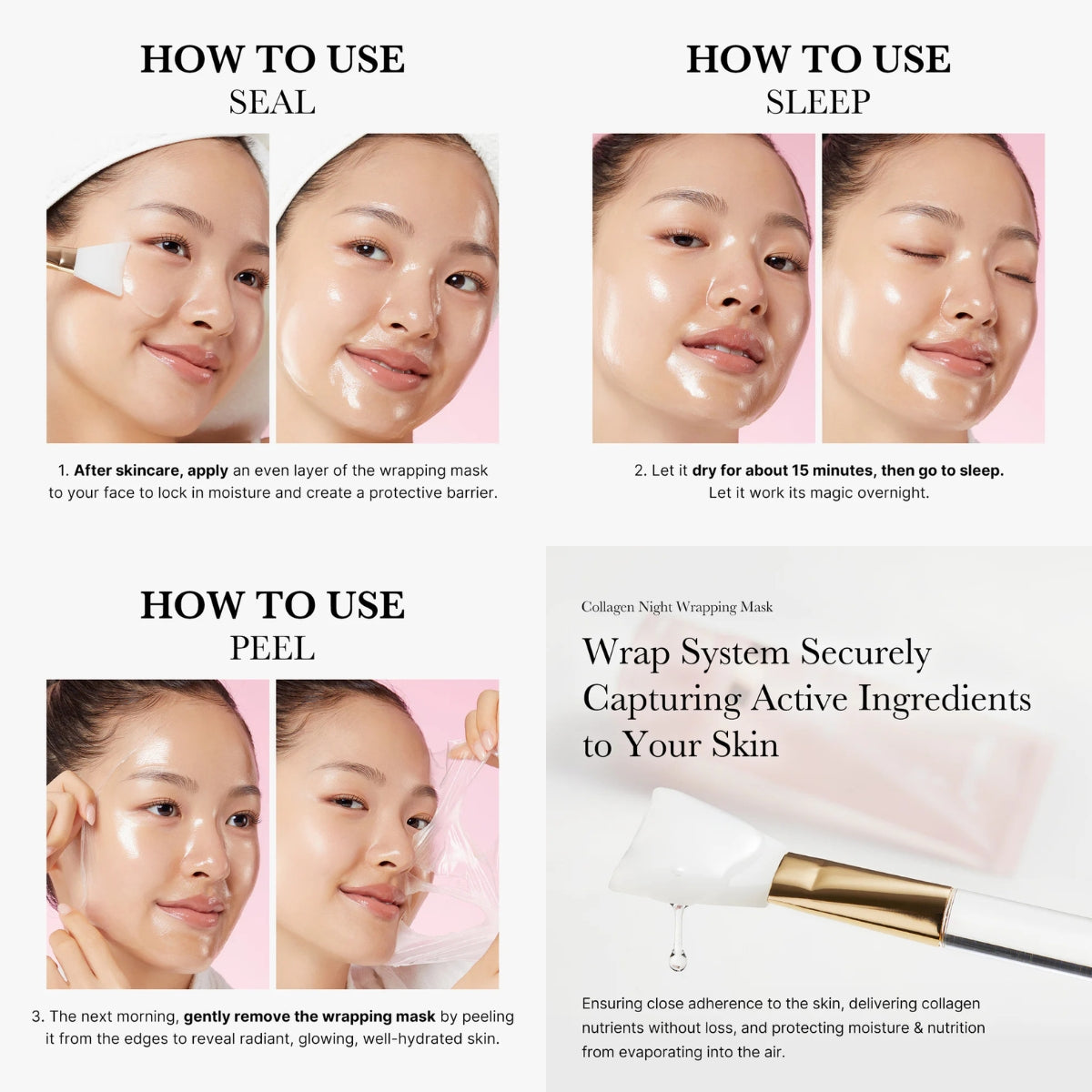 HOW TO USE
SEAL

1. After skincare, apply an even layer of the wrapping mask to your face to lock in moisture and create a protective barrier.

HOW TO USE
SLEEP

2. Let it dry for about 15 minutes, then go to sleep. Let it work its magic overnight.

HOW TO USE
PEEL

3. The next morning, gently remove the wrapping mask by peeling it from the edges to reveal radiant, glowing, well-hydrated skin.

Collagen Night Wrapping Mask

Wrap System Securely Capturing Active Ingredients to Your Skin

Ensuring close adherence to the skin, delivering collagen nutrients without loss, and protecting moisture & nutrition from evaporating into the air.